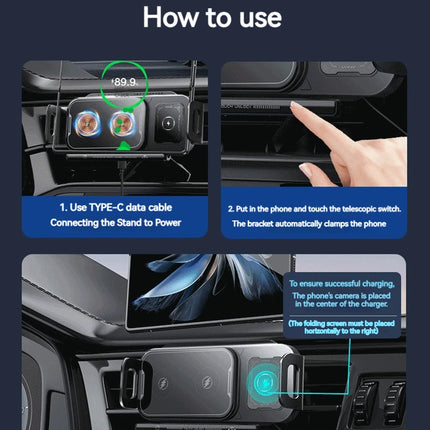 How to use

89.9

1. Use TYPE-C data cable Connecting the Stand to Power

2. Put in the phone and touch the telescopic switch. The bracket automatically clamps the phone

To ensure successful charging, The phone's camera is placed in the center of the charger.

(The folding screen must be placed horizontally to the right)